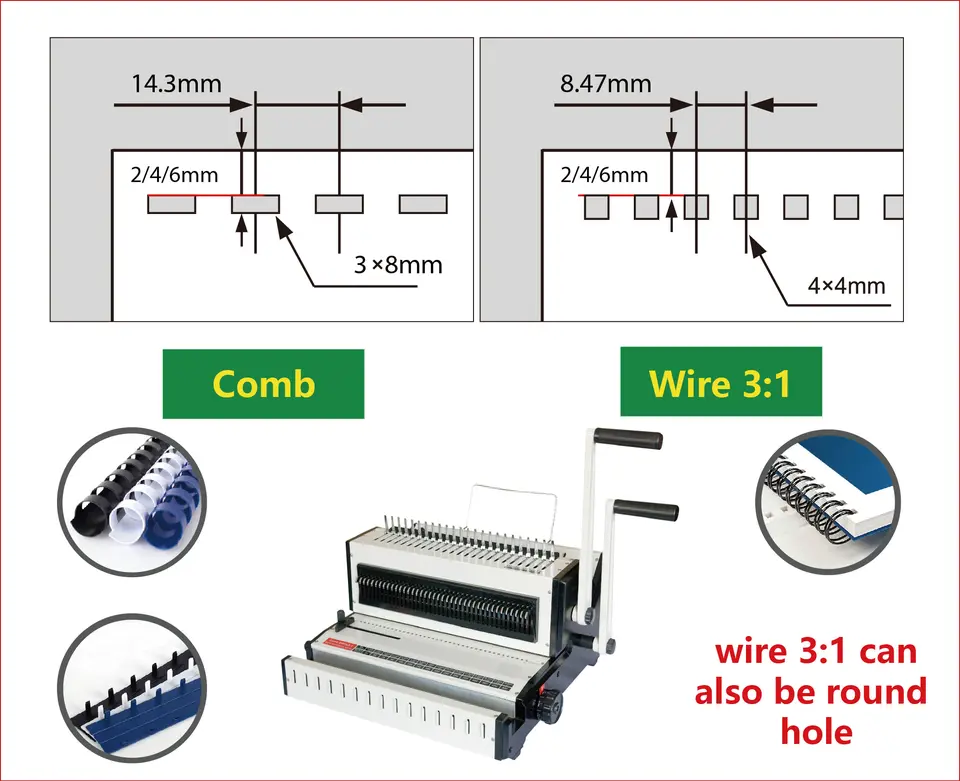 14.3mm

2/4/6mm

3 ×8mm

8.47mm

2/4/6mm

4×4mm

Comb

Wire 3:1

wire 3:1 can also be round hole